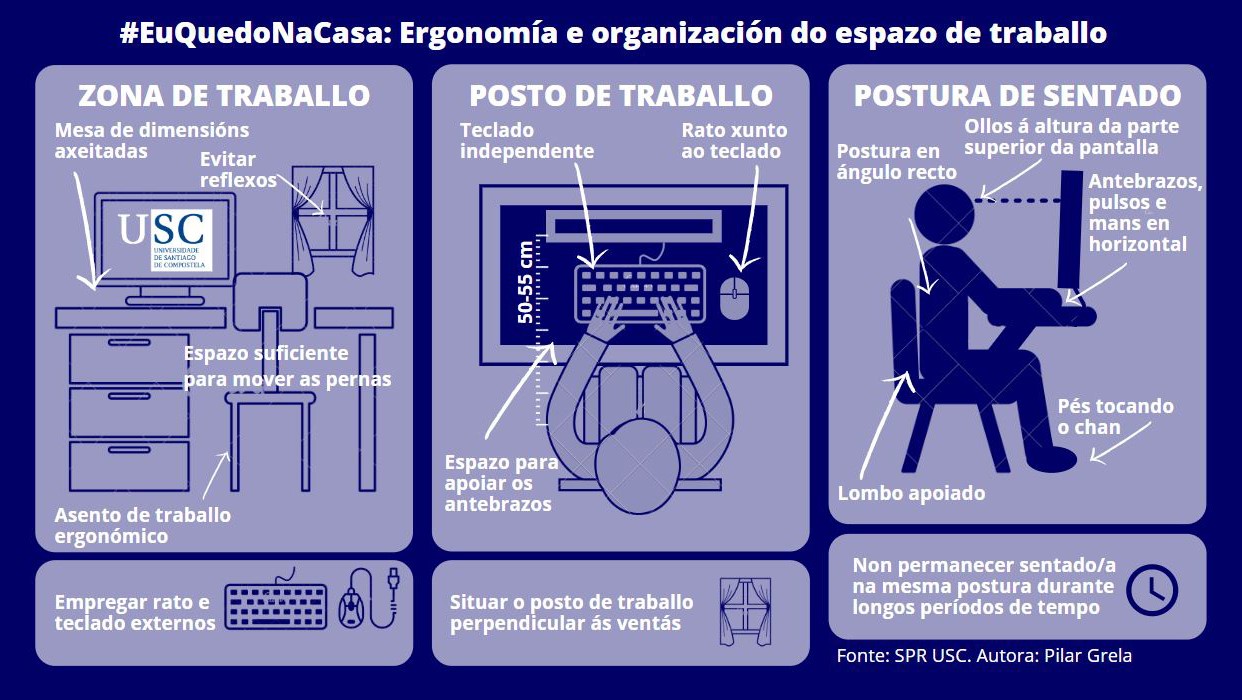 #EuQuedoNaCasa: Ergonomía e organización do espazo de traballo

ZONA DE TRABALLO

Mesa de dimensións axeitadas

Evitar reflexos

USC
UNIVERSIDADE DE SANTIAGO DE COMPOSTELA

Espazo suficiente para mover as pernas

Asento de traballo ergonómico

Empregar rato e teclado externos

POSTO DE TRABALLO

Teclado independente

Rato xunto ao teclado

50-55 cm

Espazo para apoiar os antebrazos

Situar o posto de traballo perpendicular ás ventás

POSTURA DE SENTADO

Ollos á altura da parte superior da pantalla

Postura en ángulo recto

Antebrazos, pulsos e mans en horizontal

Pés tocando o chan

Lombo apoiado

Non permanecer sentado/a na mesma postura durante longos períodos de tempo

Fonte: SPR USC. Autora: Pilar Grela