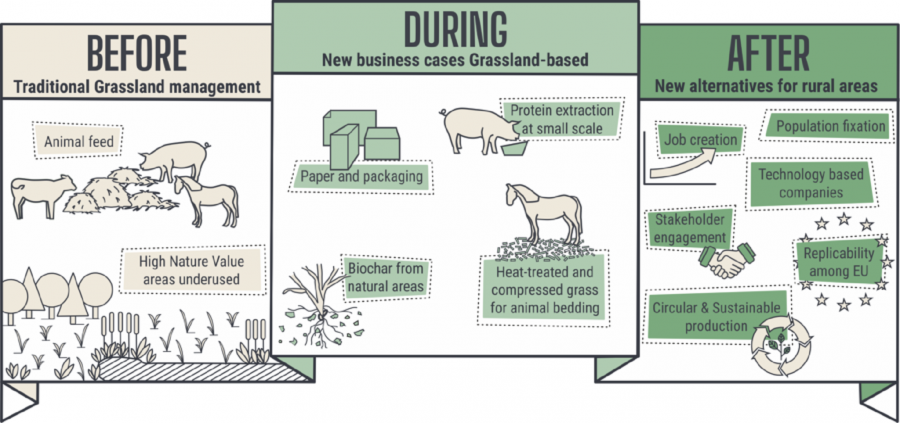 BEFORE
Traditional Grassland management

Animal feed

High Nature Value areas underused

DURING
New business cases Grassland-based

Paper and packaging

Protein extraction at small scale

Biochar from natural areas

Heat-treated and compressed grass for animal bedding

AFTER
New alternatives for rural areas

Job creation

Population fixation

Technology based companies

Stakeholder engagement

Replicability among EU

Circular & Sustainable production